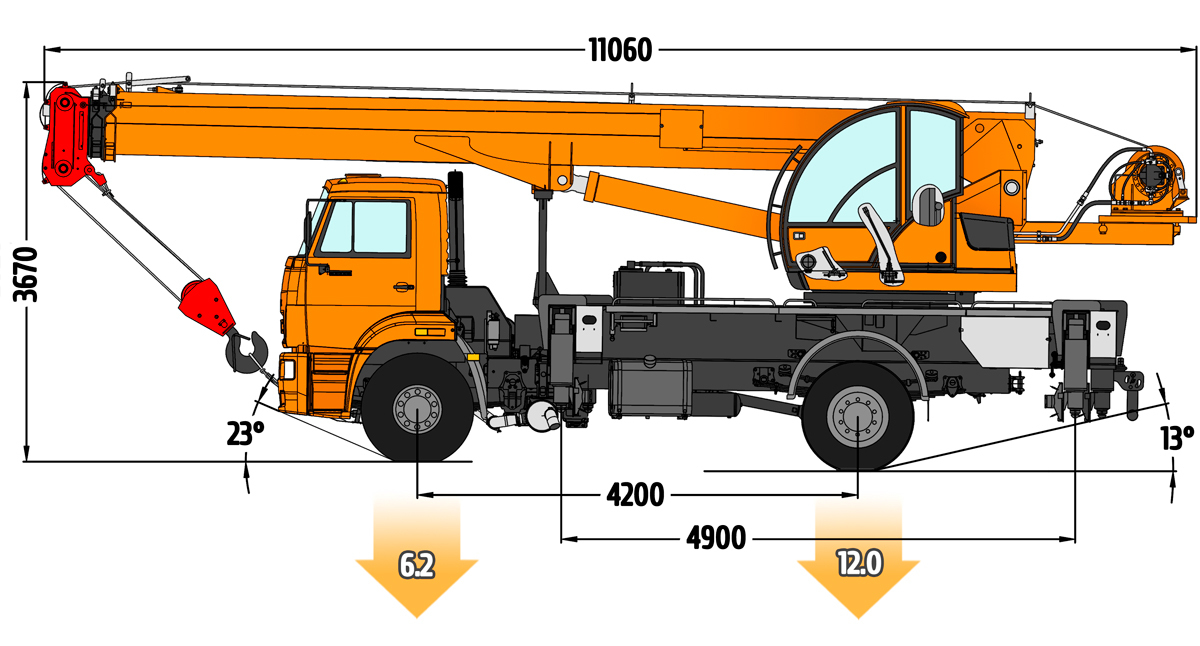 11060

3670

23°

13°

4200

4900

6.2

12.0